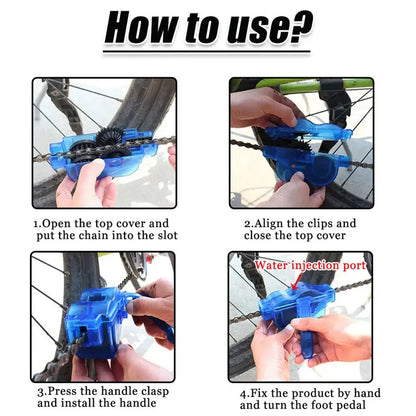 How to use?

1.Open the top cover and put the chain into the slot

2.Align the clips and close the top cover

3.Press the handle clasp and install the handle

Water injection port

4.Fix the product by hand and turn the foot pedal