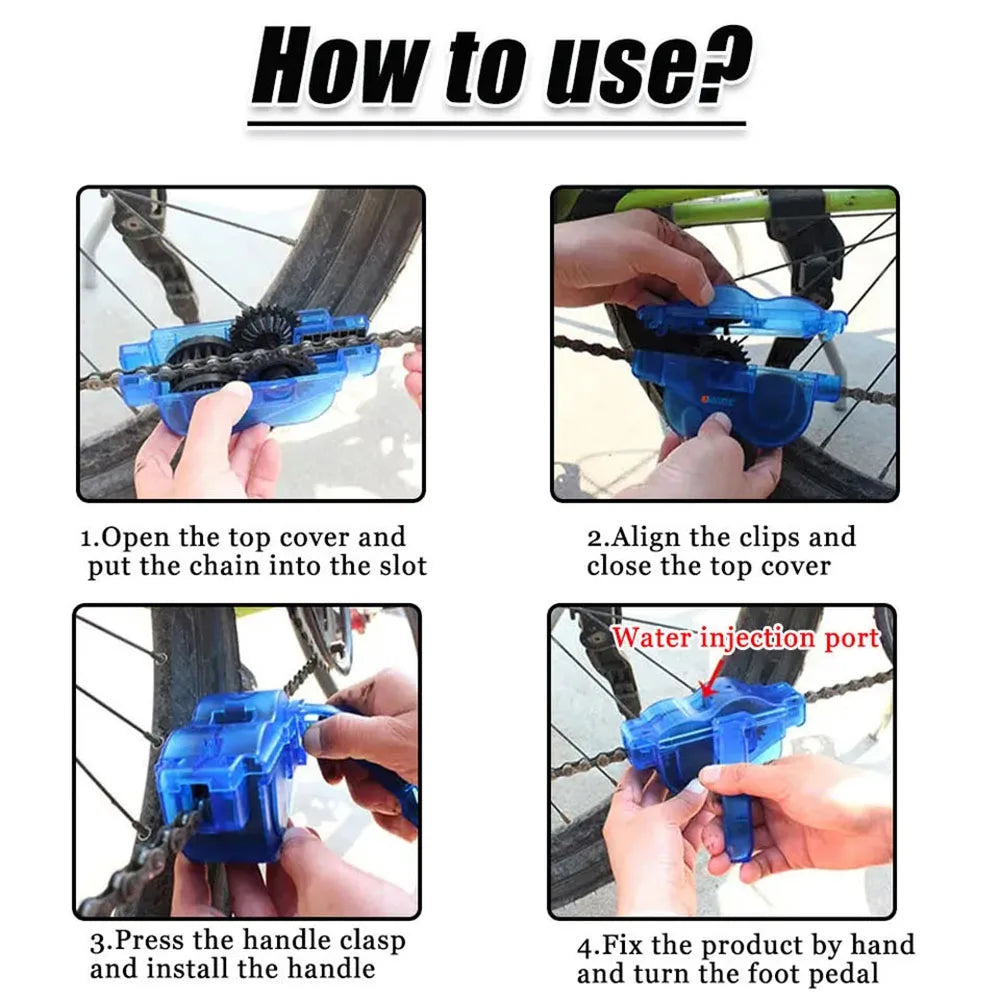 How to use?

1.Open the top cover and put the chain into the slot

2.Align the clips and close the top cover

3.Press the handle clasp and install the handle

Water injection port

4.Fix the product by hand and turn the foot pedal