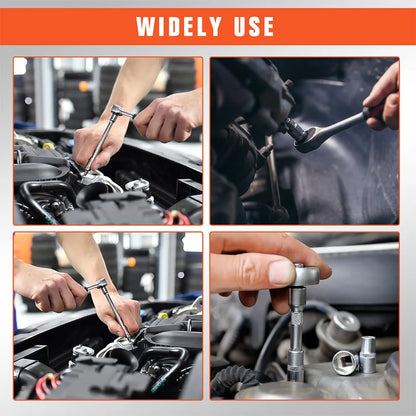 WIDELY USE