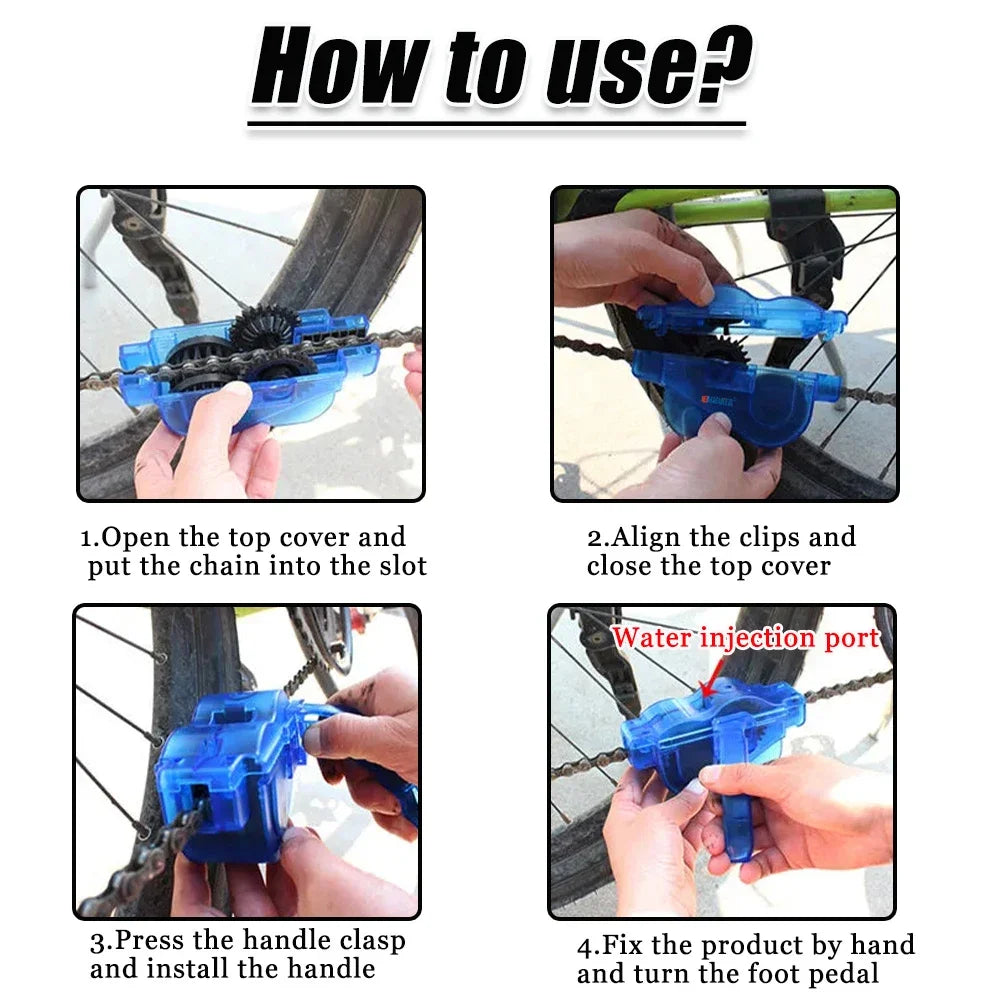 How to use?

1.Open the top cover and put the chain into the slot

2.Align the clips and close the top cover

3.Press the handle clasp and install the handle

Water injection port

4.Fix the product by hand and turn the foot pedal